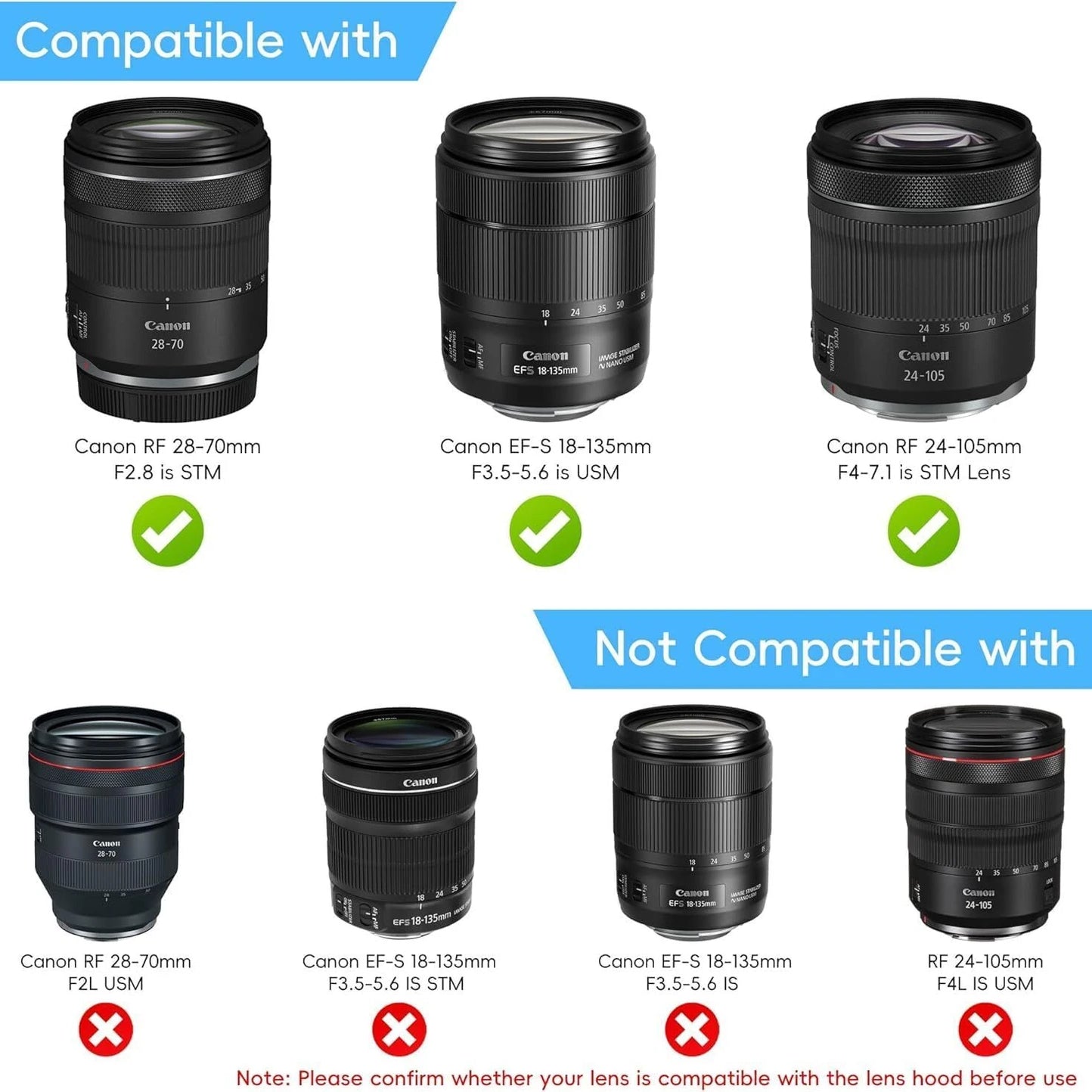 Compatible with

Canon 28-70

Canon RF 28-70mm F2.8 is STM

Canon EFS 18-135mm IMAGE STABILIZER NANO USM

Canon EF-S 18-135mm F3.5-5.6 is USM

Canon 24-105

Canon RF 24-105mm F4-7.1 is STM Lens

Not Compatible with

Canon 28-70

Canon RF 28-70mm F2L USM

Canon EFS 18-135mm

Canon EF-S 18-135mm F3.5-5.6 IS STM

Canon EFS 18-135mm

Canon EF-S 18-135mm F3.5-5.6 IS

Canon 24-105

RF 24-105mm F4L IS USM

Note: Please confirm whether your lens is compatible with the lens hood before use